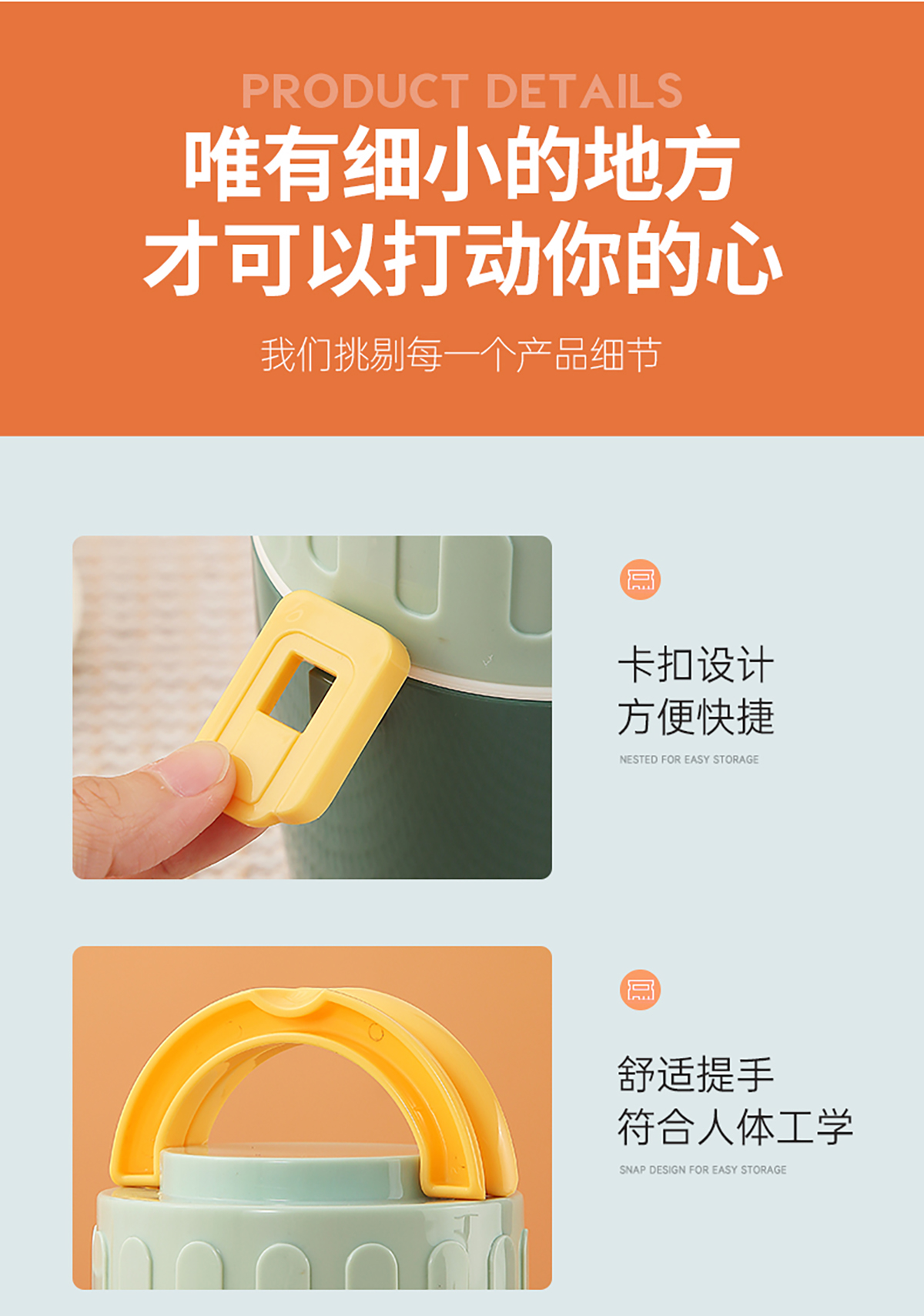 PRODUCT DETAILS

唯有细小的地方
才可以打动你的心

我们挑剔每一个产品细节

卡扣设计
方便快捷

NESTED FOR EASY STORAGE

舒适提手
符合人体工学

SNAP DESIGN FOR EASY STORAGE