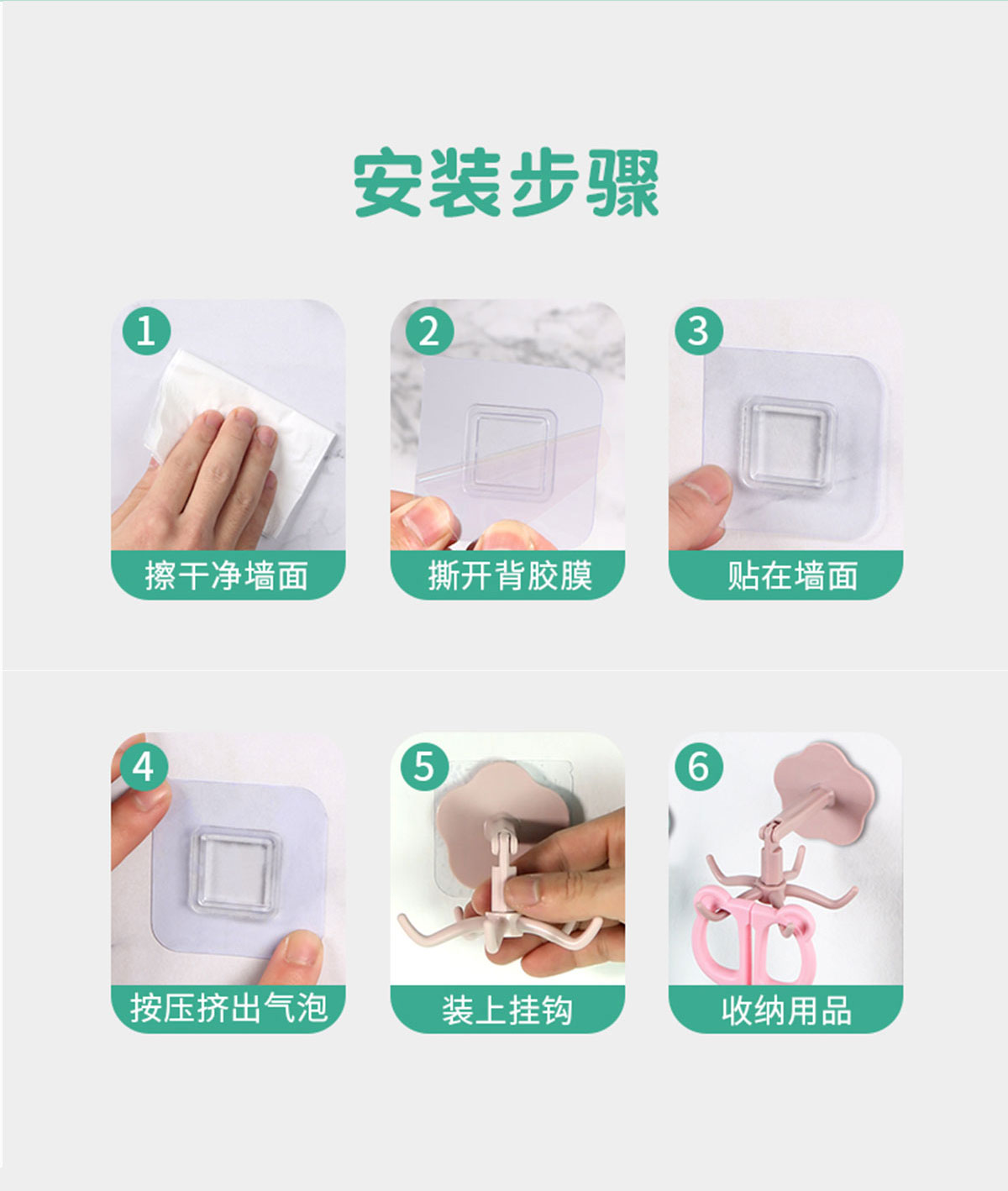 安装步骤

1
擦干净墙面

2
撕开背胶膜

3
贴在墙面

4
按压挤出气泡

5
装上挂钩

6
收纳用品